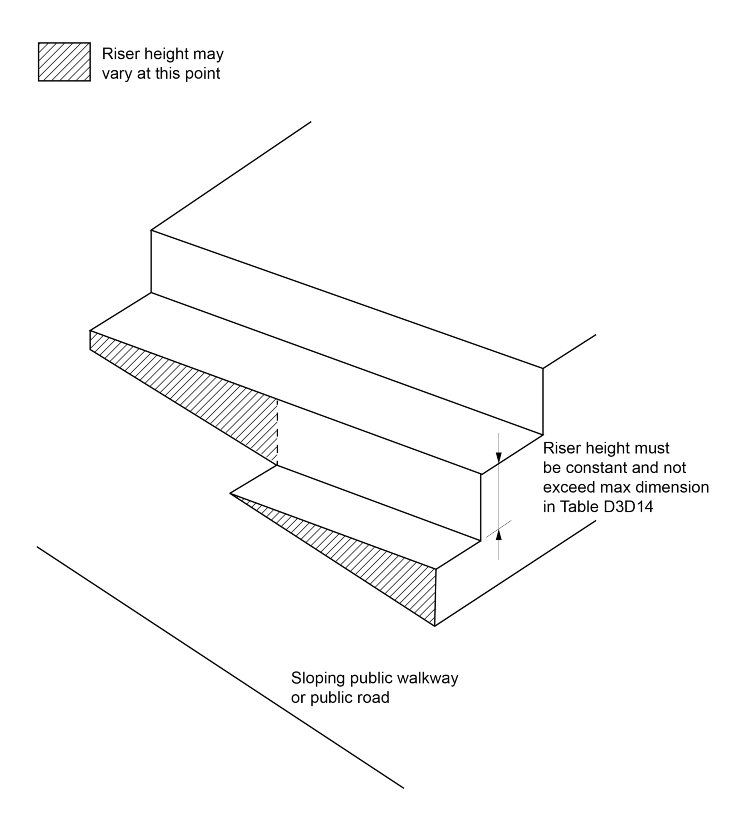 Riser height may vary at this point

Riser height must be constant and not exceed max dimension in Table D3D14

Sloping public walkway or public road